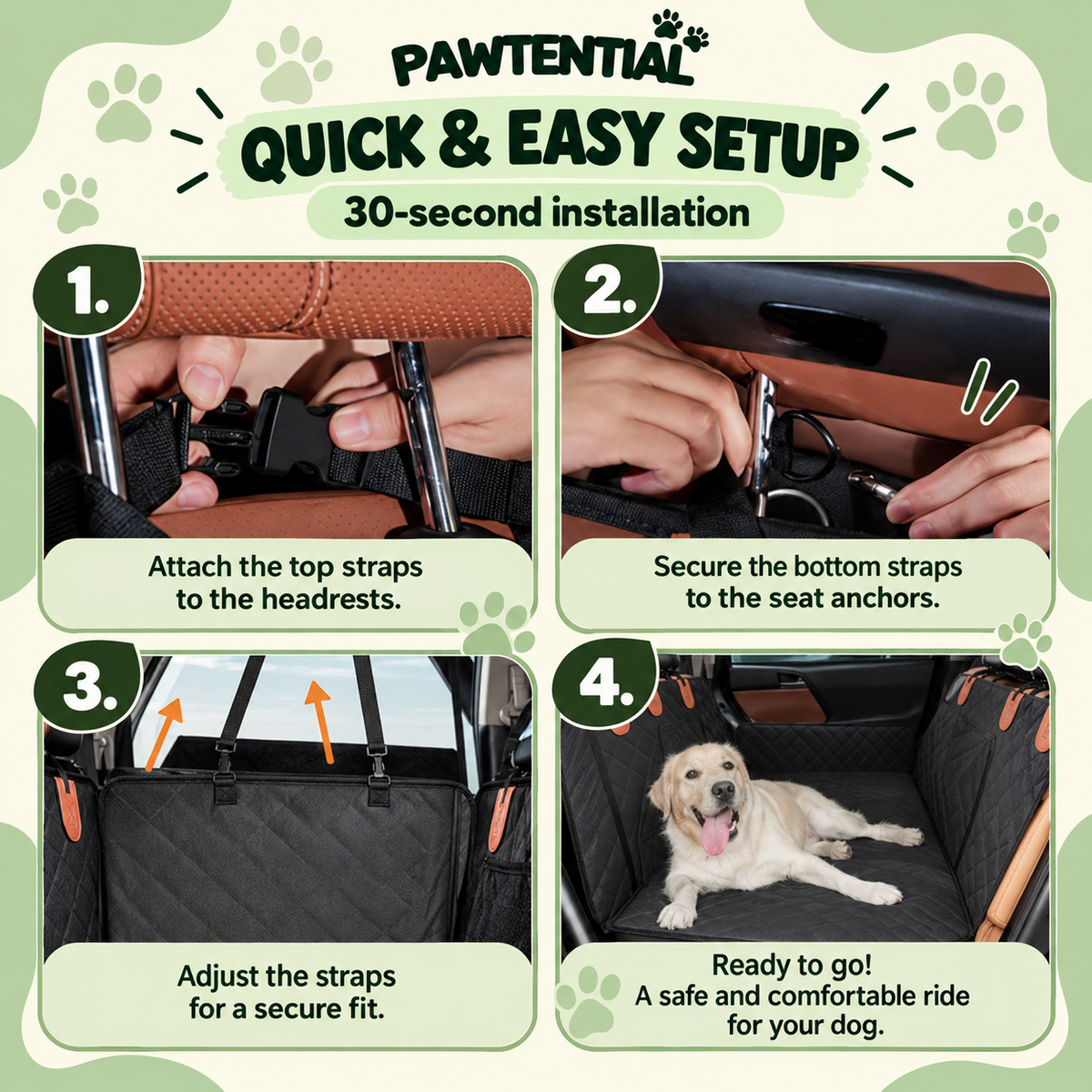 PAWTENTIAL

QUICK & EASY SETUP

30-second installation

1.

Attach the top straps to the headrests.

2.

Secure the bottom straps to the seat anchors.

3.

Adjust the straps for a secure fit.

4.

Ready to go!
A safe and comfortable ride for your dog.