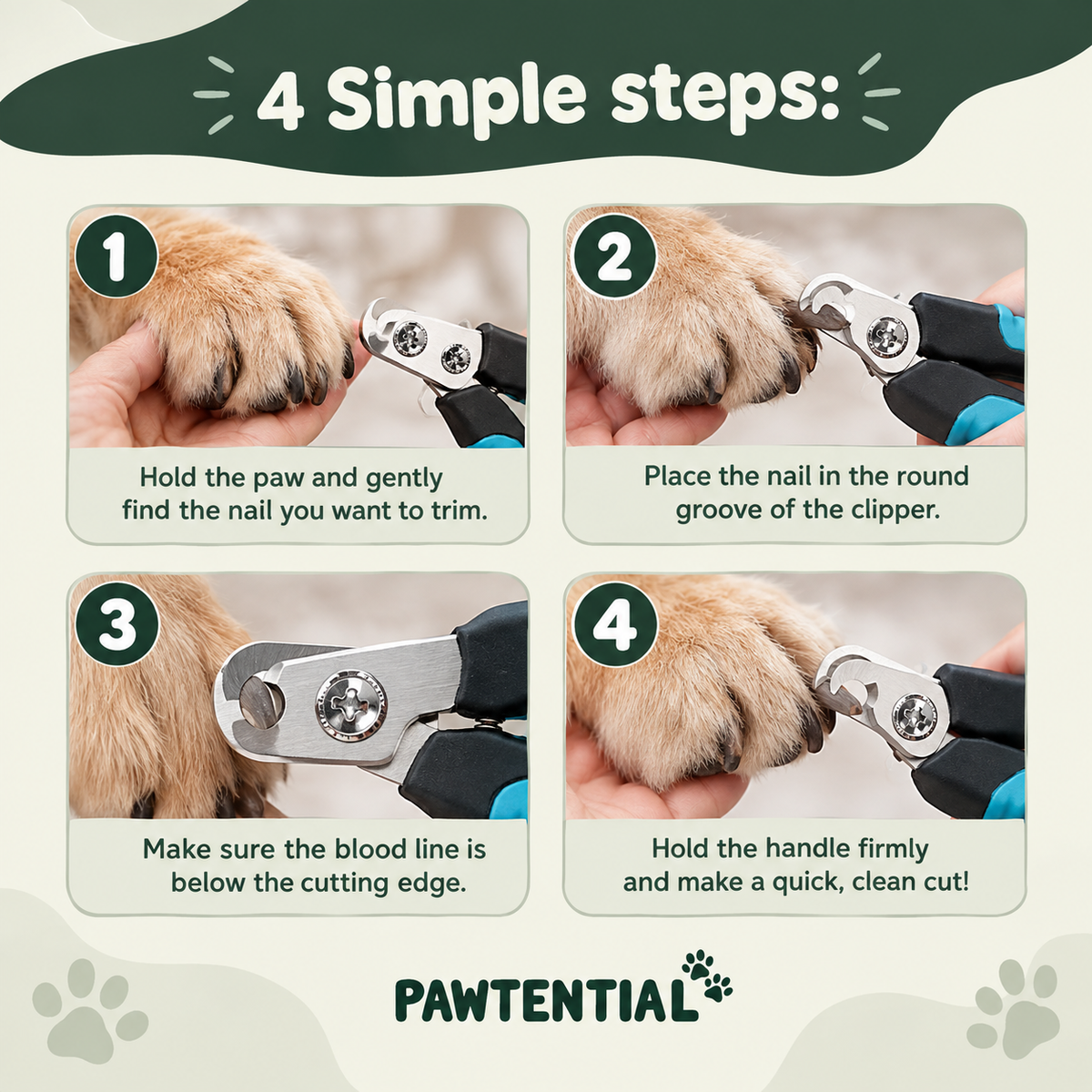 4 Simple steps:

1

Hold the paw and gently find the nail you want to trim.

2

Place the nail in the round groove of the clipper.

3

Make sure the blood line is below the cutting edge.

4

Hold the handle firmly and make a quick, clean cut!

PAWTENTIAL